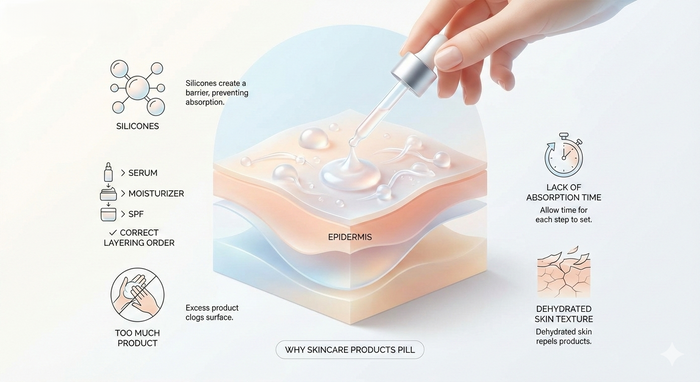 SILICONES

Silicones create a barrier, preventing absorption.

> SERUM
> MOISTURIZER
> SPF
✓ CORRECT LAYERING ORDER

TOO MUCH PRODUCT

Excess product clogs surface.

EPIDERMIS

LACK OF ABSORPTION TIME
Allow time for each step to set.

DEHYDRATED SKIN TEXTURE
Dehydrated skin repels products.

WHY SKINCARE PRODUCTS PILL